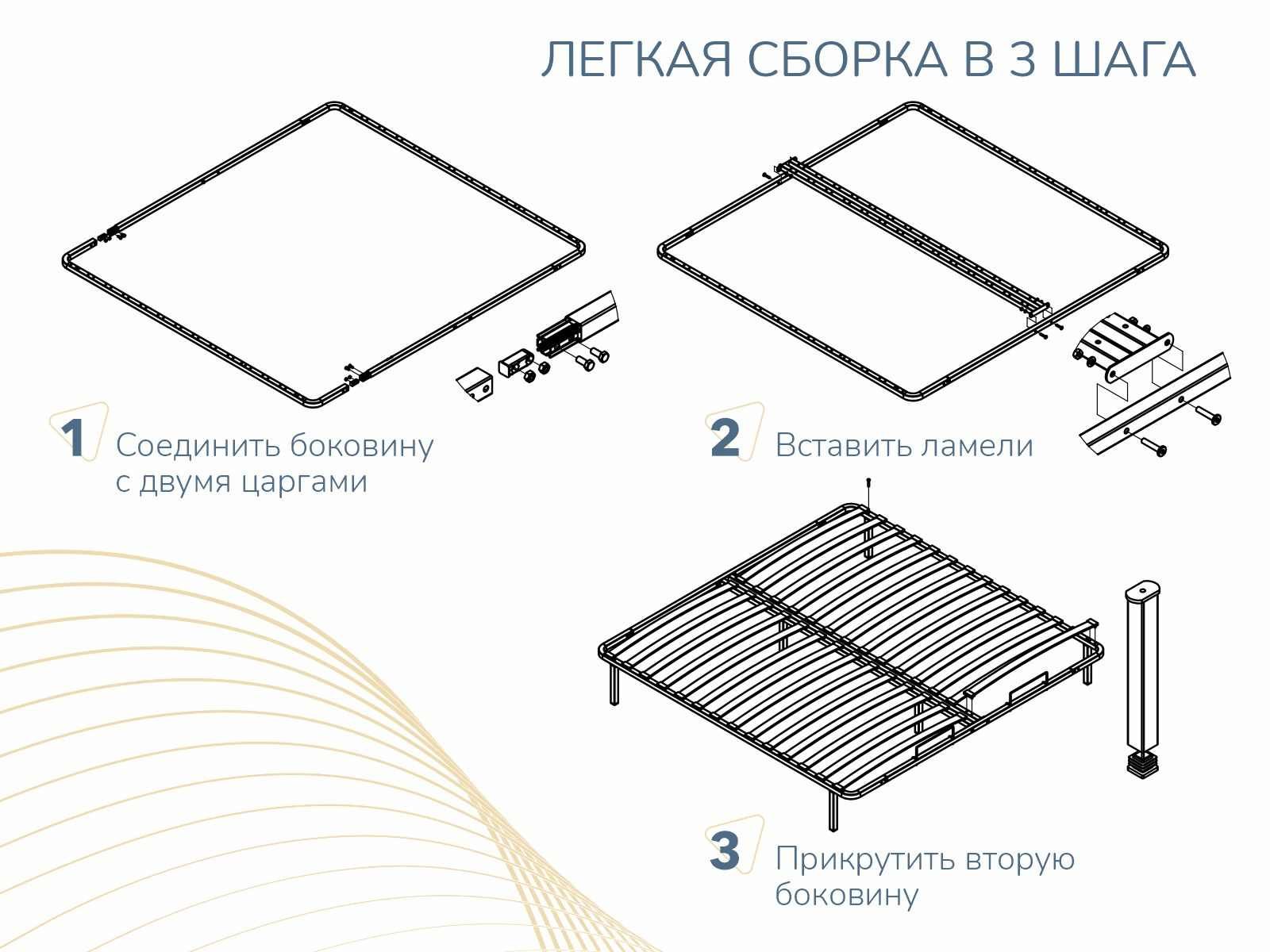 ЛЕГКАЯ СБОРКА В 3 ШАГА

1 Соединить боковину с двумя царгами

2 Вставить ламели

3 Прикрутить вторую боковину